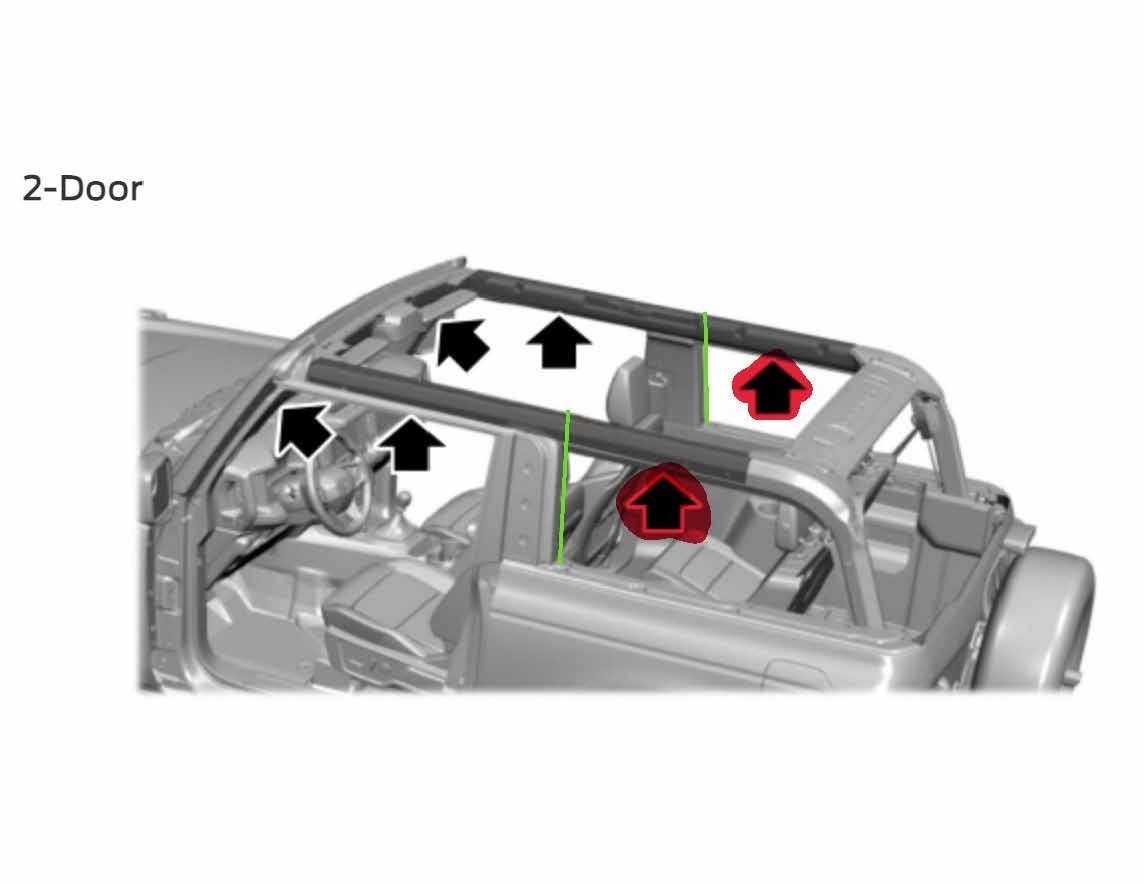 2-Door